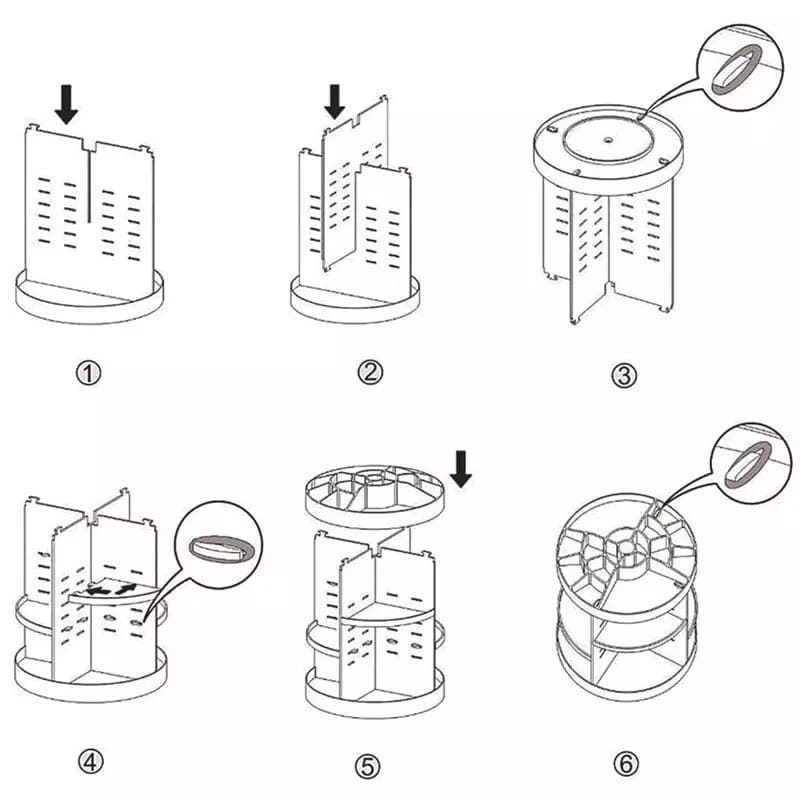 ①

②

③

④

⑤

⑥